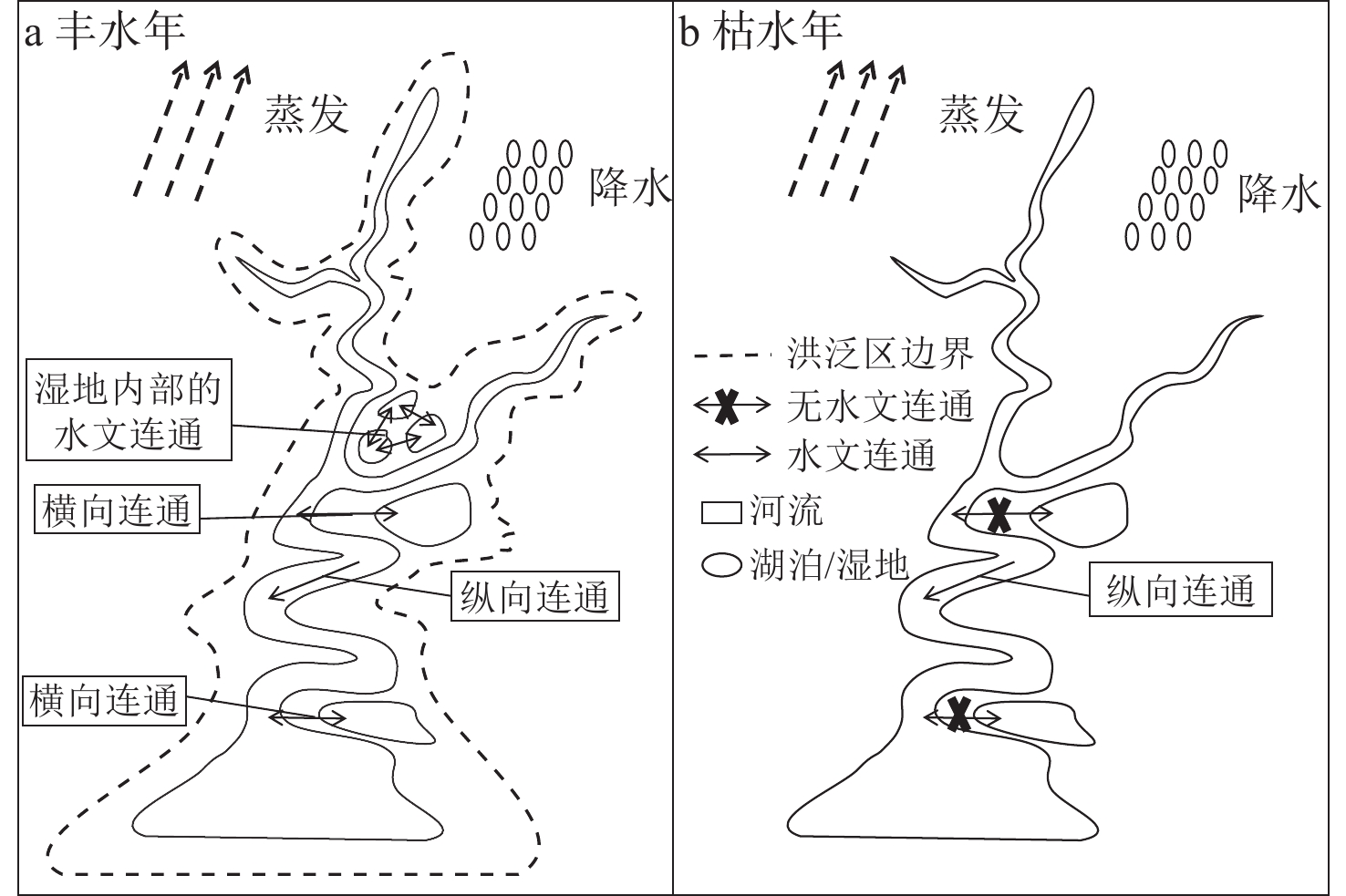 a 丰水年

蒸发

降水

湿地内部的水文连通

横向连通

纵向连通

横向连通

b 枯水年

蒸发

降水

洪泛区边界

无水文连通

水文连通

河流

湖泊/湿地

纵向连通