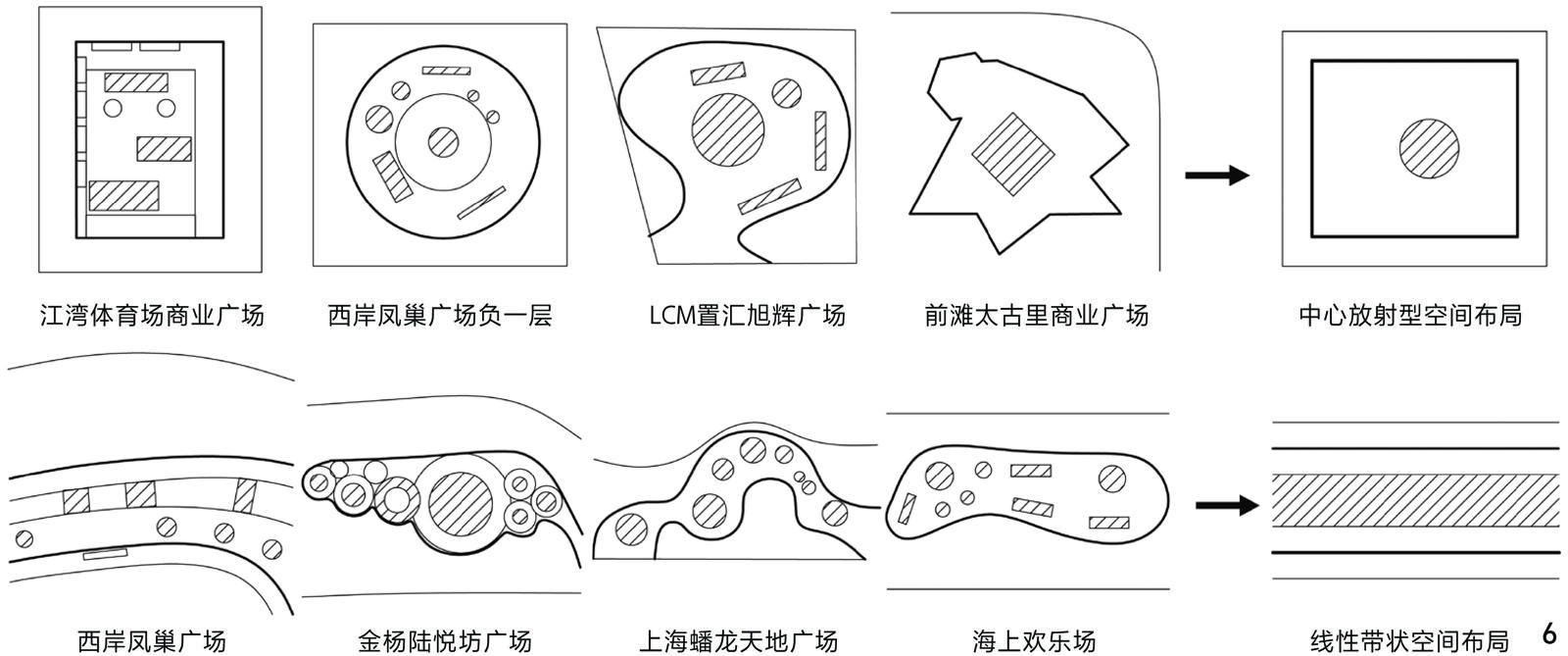 江湾体育场商业广场

西岸凤巢广场负一层

LCM置汇旭辉广场

前滩太古里商业广场

中心放射型空间布局

西岸凤巢广场

金杨陆悦坊广场

上海蟠龙天地广场

海上欢乐场

线性带状空间布局

6