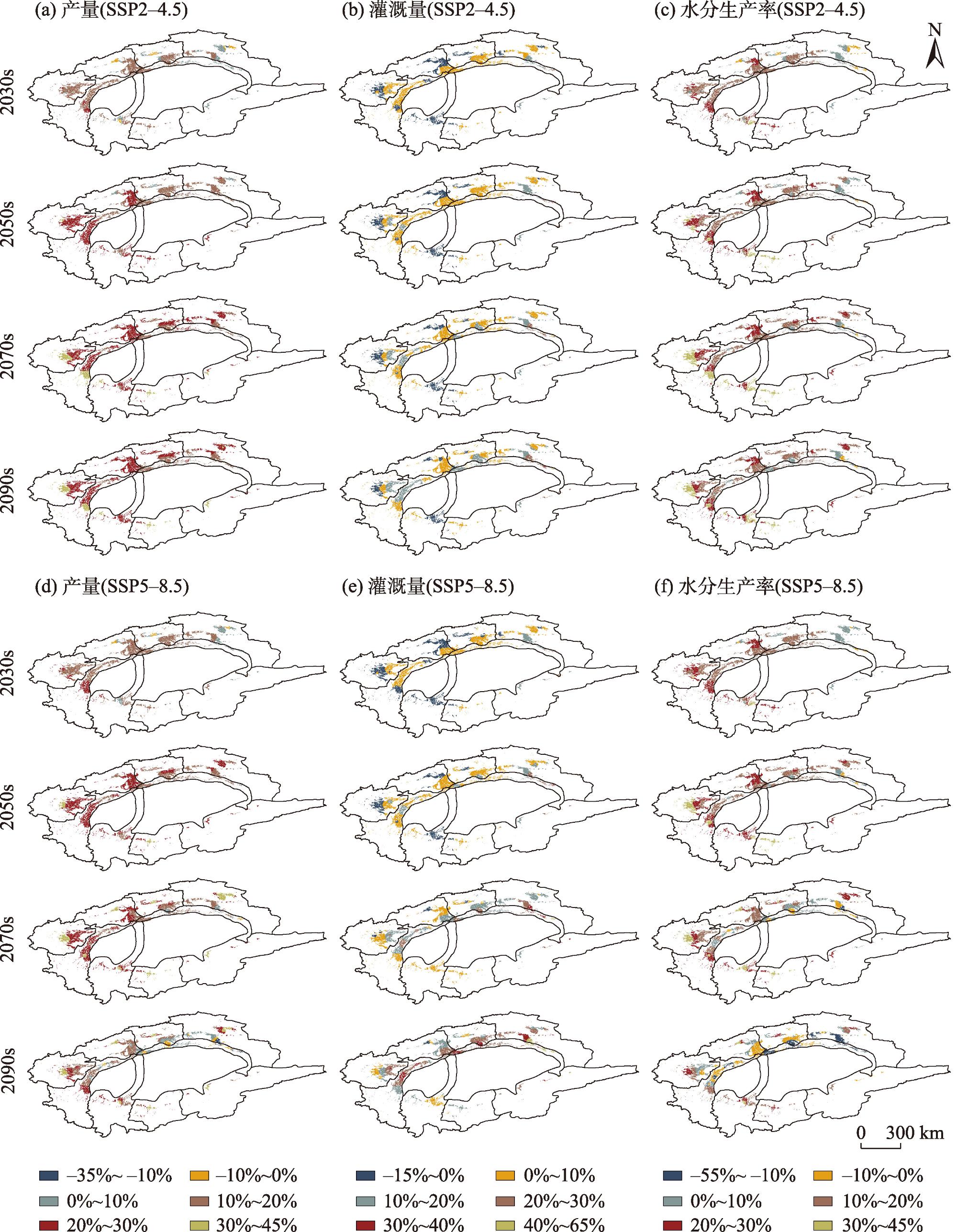 (a) 产量(SSP2–4.5)

(b) 灌溉量(SSP2–4.5)

(c) 水分生产率(SSP2–4.5)

N

2030s

2050s

2070s

2090s

(d) 产量(SSP5–8.5)

(e) 灌溉量(SSP5–8.5)

(f) 水分生产率(SSP5–8.5)

2030s

2050s

2070s

2090s

0 300 km

–35%~ –10% –10%~0%
0%~10% 10%~20%
20%~30% 30%~45%

–15%~0% 0%~10%
10%~20% 20%~30%
30%~40% 40%~65%

–55%~ –10% –10%~0%
0%~10% 10%~20%
20%~30% 30%~45%