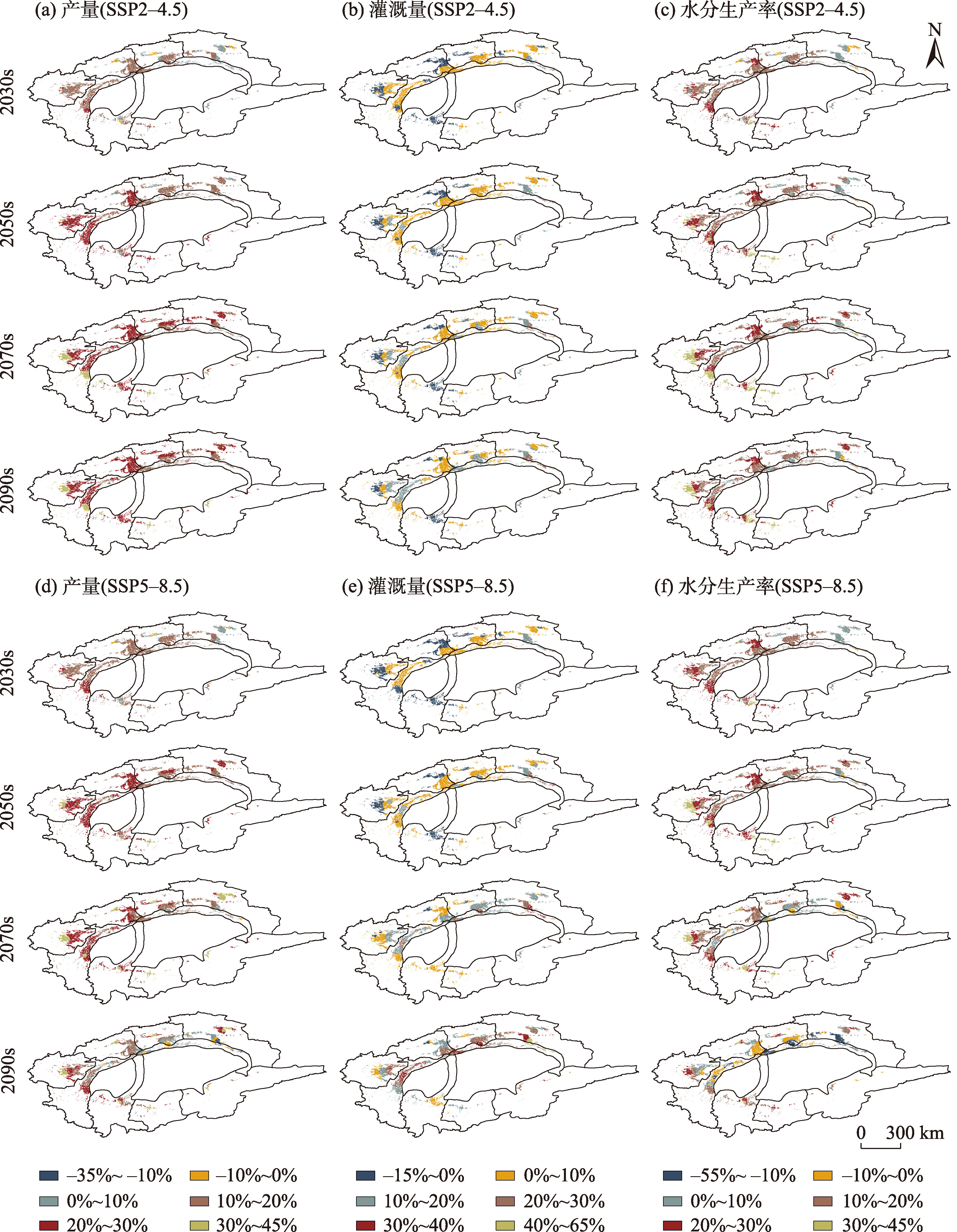 (a) 产量(SSP2–4.5)
(b) 灌溉量(SSP2–4.5)
(c) 水分生产率(SSP2–4.5)

N

2030s
2050s
2070s
2090s

(d) 产量(SSP5–8.5)
(e) 灌溉量(SSP5–8.5)
(f) 水分生产率(SSP5–8.5)

2030s
2050s
2070s
2090s

0 300 km

–35%~ –10%
–10%~0%
0%~10%
10%~20%
20%~30%
30%~45%

–15%~0%
0%~10%
10%~20%
20%~30%
30%~40%
40%~65%

–55%~ –10%
–10%~0%
0%~10%
10%~20%
20%~30%
30%~45%