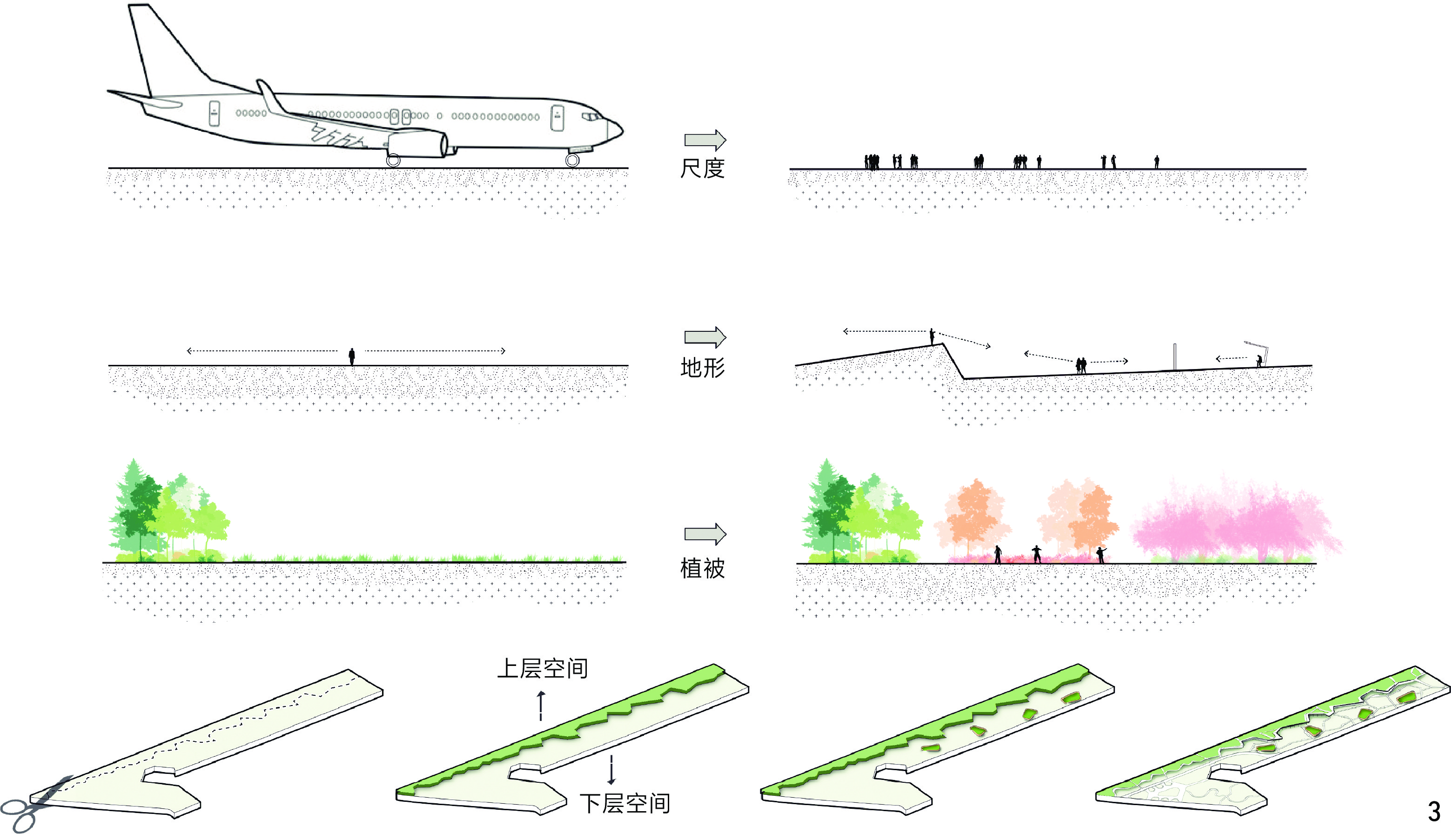 尺度

地形

植被

上层空间

下层空间

3